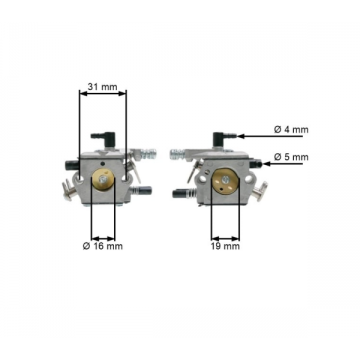 31 mm

Ø 4 mm

Ø 5 mm

Ø 16 mm

19 mm